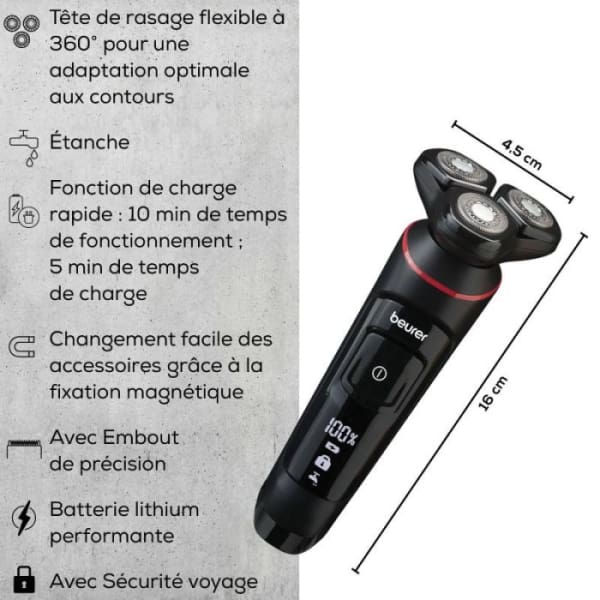 Tête de rasage flexible à 360° pour une adaptation optimale aux contours

Étanche

Fonction de charge rapide : 10 min de temps de fonctionnement ; 5 min de temps de charge

Changement facile des accessoires grâce à la fixation magnétique

Avec Embout de précision

Batterie lithium performante

Avec Sécurité voyage

4,5 cm

16 cm

beurer

100%